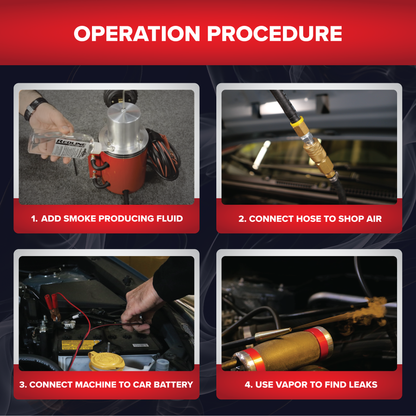 OPERATION PROCEDURE

REDLINE

1. ADD SMOKE PRODUCING FLUID

2. CONNECT HOSE TO SHOP AIR

3. CONNECT MACHINE TO CAR BATTERY

4. USE VAPOR TO FIND LEAKS